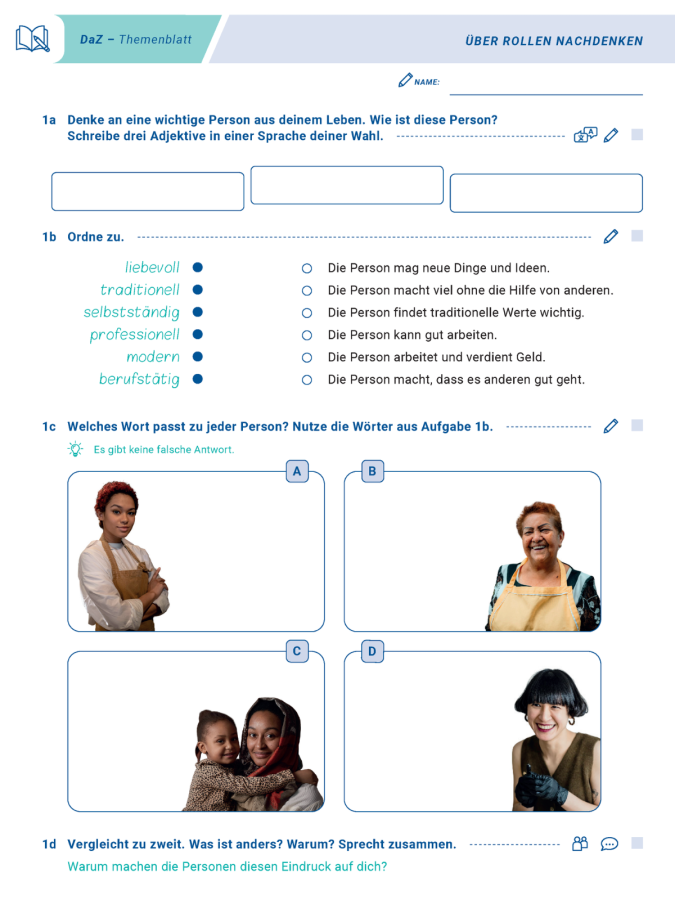 DaZ – Themenblatt

ÜBER ROLLEN NACHDENKEN

NAME:

1a Denke an eine wichtige Person aus deinem Leben. Wie ist diese Person? Schreibe drei Adjektive in einer Sprache deiner Wahl.

1b Ordne zu.

liebevoll
traditionell
selbstständig
professionell
modern
berufstätig

Die Person mag neue Dinge und Ideen.
Die Person macht viel ohne die Hilfe von anderen.
Die Person findet traditionelle Werte wichtig.
Die Person kann gut arbeiten.
Die Person arbeitet und verdient Geld.
Die Person macht, dass es anderen gut geht.

1c Welches Wort passt zu jeder Person? Nutze die Wörter aus Aufgabe 1b.

Es gibt keine falsche Antwort.

A

B

C

D

1d Vergleicht zu zweit. Was ist anders? Warum? Sprecht zusammen.

Warum machen die Personen diesen Eindruck auf dich?