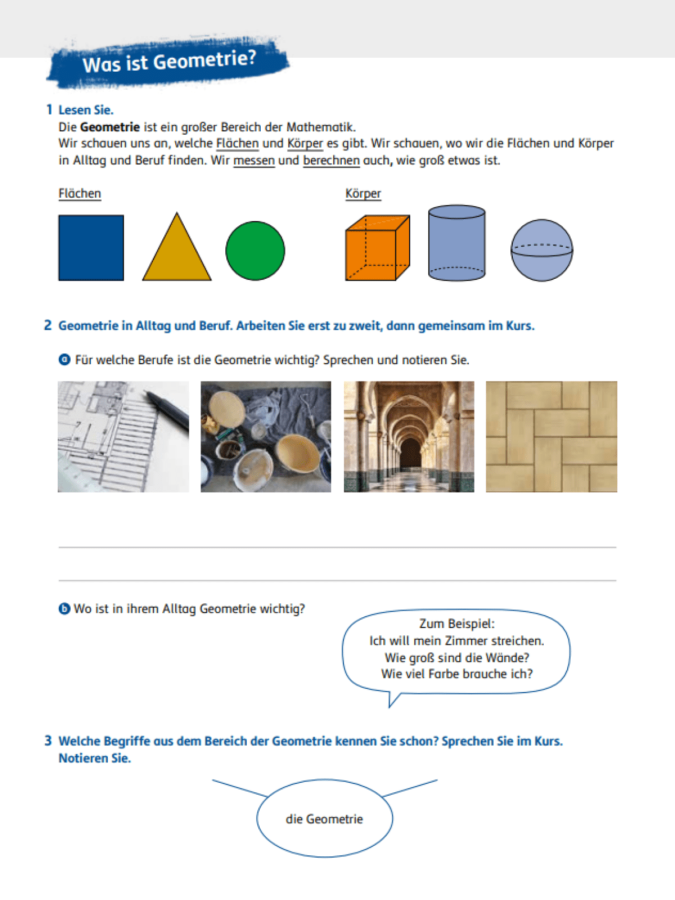 Was ist Geometrie?

1 Lesen Sie.
Die Geometrie ist ein großer Bereich der Mathematik.
Wir schauen uns an, welche Flächen und Körper es gibt. Wir schauen, wo wir die Flächen und Körper in Alltag und Beruf finden. Wir messen und berechnen auch, wie groß etwas ist.

Flächen

Körper

2 Geometrie in Alltag und Beruf. Arbeiten Sie erst zu zweit, dann gemeinsam im Kurs.

a Für welche Berufe ist die Geometrie wichtig? Sprechen und notieren Sie.

b Wo ist in ihrem Alltag Geometrie wichtig?

Zum Beispiel:
Ich will mein Zimmer streichen.
Wie groß sind die Wände?
Wie viel Farbe brauche ich?

3 Welche Begriffe aus dem Bereich der Geometrie kennen Sie schon? Sprechen Sie im Kurs. Notieren Sie.

die Geometrie