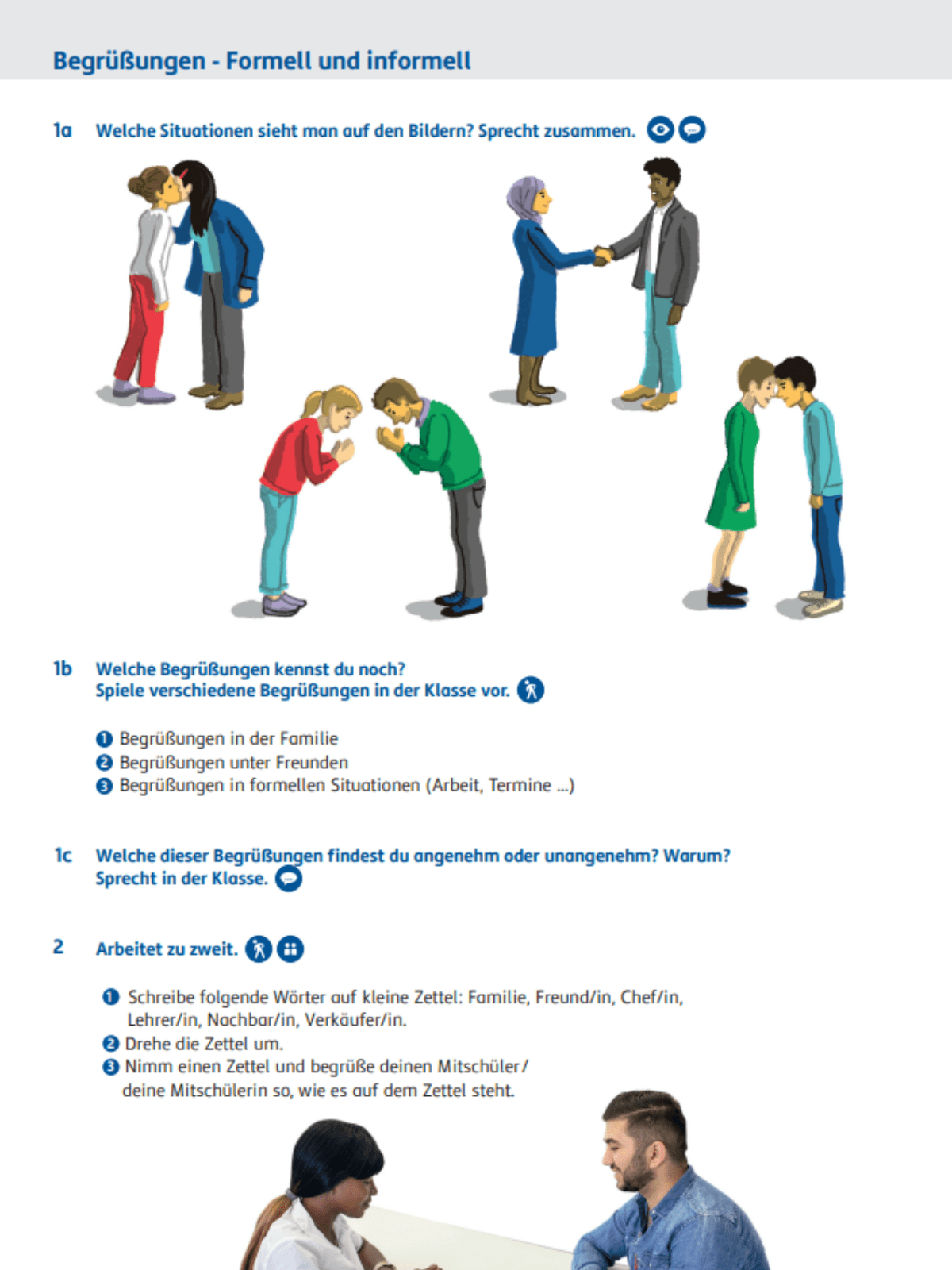 Begrüßungen - Formell und informell

1a Welche Situationen sieht man auf den Bildern? Sprecht zusammen.

1b Welche Begrüßungen kennst du noch?
Spiele verschiedene Begrüßungen in der Klasse vor.

❶ Begrüßungen in der Familie
❷ Begrüßungen unter Freunden
❸ Begrüßungen in formellen Situationen (Arbeit, Termine ...)

1c Welche dieser Begrüßungen findest du angenehm oder unangenehm? Warum?
Sprecht in der Klasse.

2 Arbeitet zu zweit.

❶ Schreibe folgende Wörter auf kleine Zettel: Familie, Freund/in, Chef/in, Lehrer/in, Nachbar/in, Verkäufer/in.
❷ Drehe die Zettel um.
❸ Nimm einen Zettel und begrüße deinen Mitschüler/ deine Mitschülerin so, wie es auf dem Zettel steht.